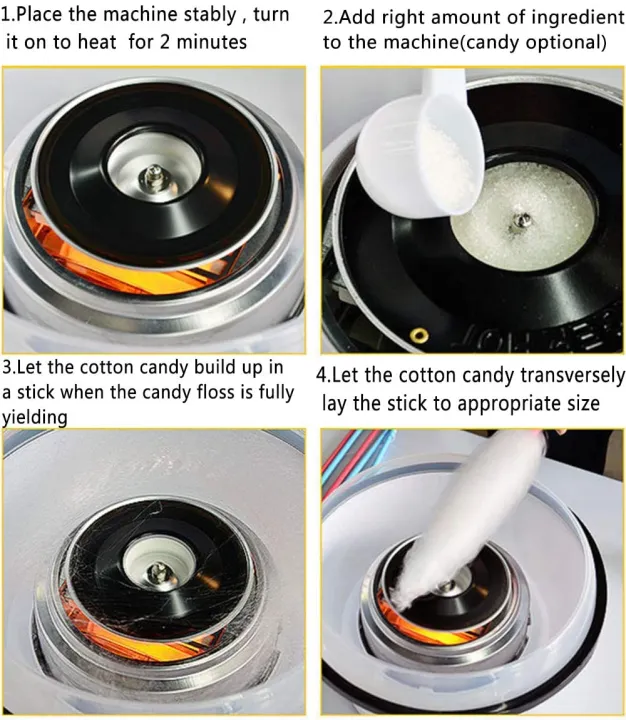 1.Place the machine stably , turn it on to heat for 2 minutes

2.Add right amount of ingredient to the machine(candy optional)

3.Let the cotton candy build up in a stick when the candy floss is fully yielding

4.Let the cotton candy transversely lay the stick to appropriate size