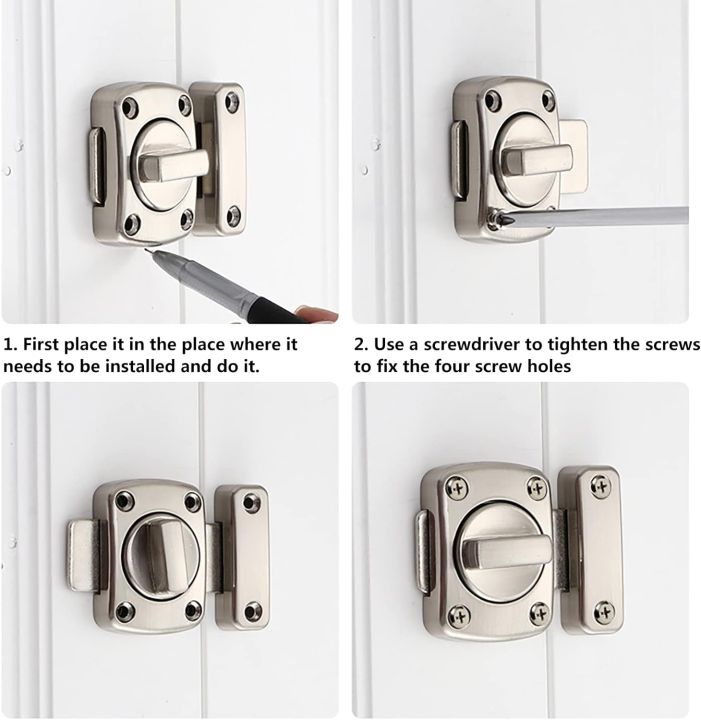 1. First place it in the place where it needs to be installed and do it.

2. Use a screwdriver to tighten the screws to fix the four screw holes