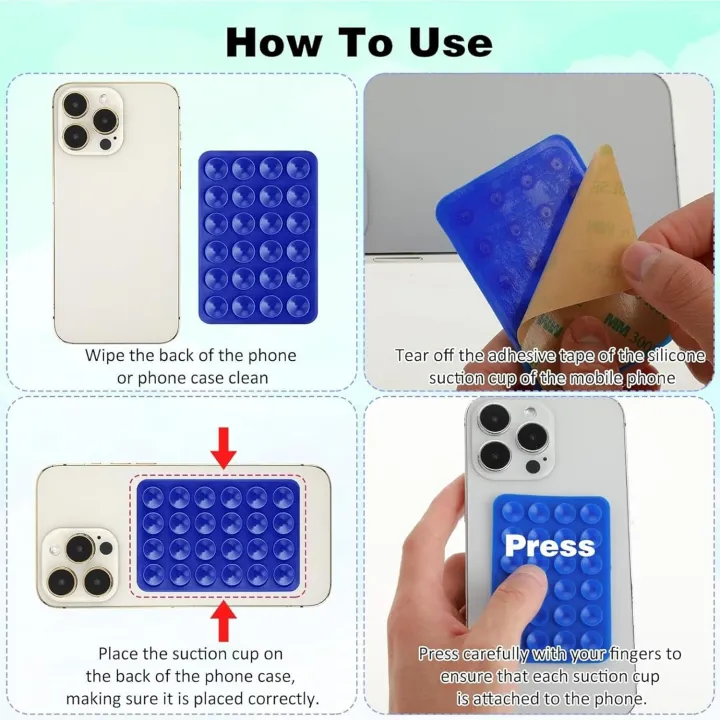 How To Use

Wipe the back of the phone or phone case clean

Tear off the adhesive tape of the silicone suction cup of the mobile phone

Place the suction cup on the back of the phone case, making sure it is placed correctly.

Press

Press carefully with your fingers to ensure that each suction cup is attached to the phone.