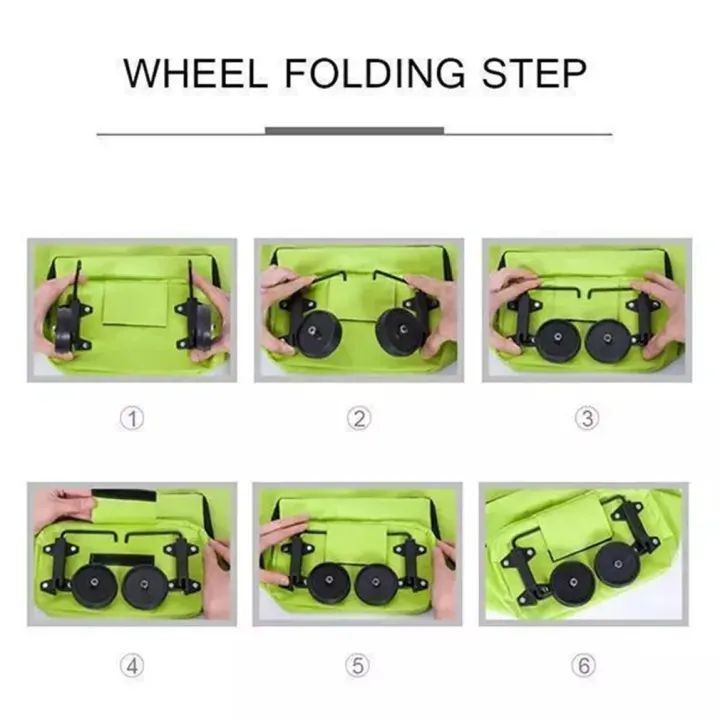 WHEEL FOLDING STEP

①

②

③

④

⑤

⑥