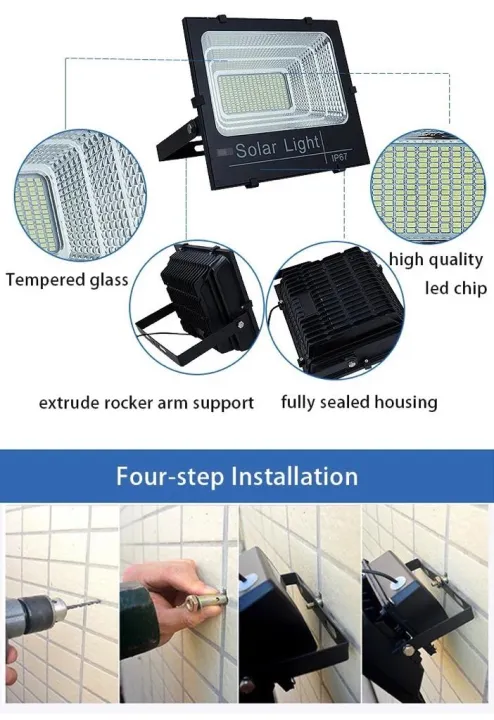 Solar Light
IP67

Tempered glass

high quality led chip

extrude rocker arm support

fully sealed housing

Four-step Installation