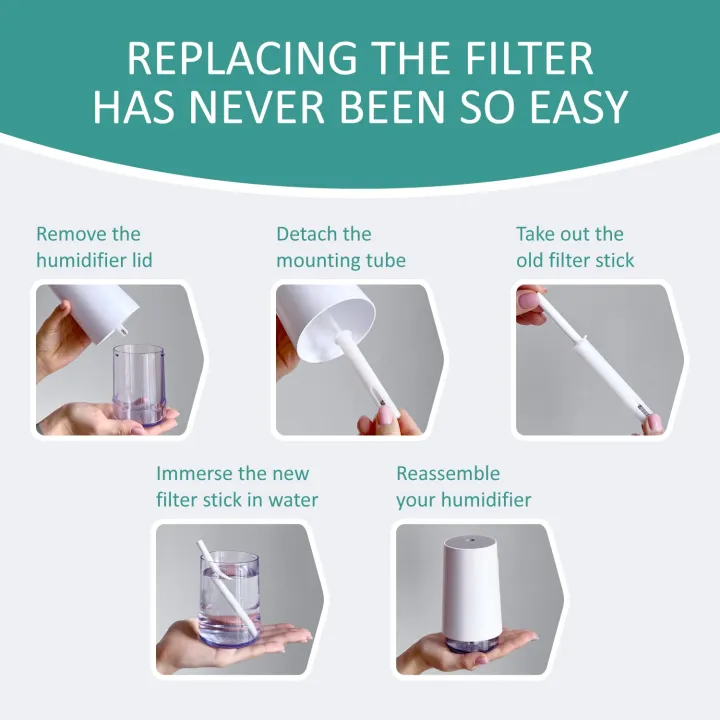 REPLACING THE FILTER HAS NEVER BEEN SO EASY

Remove the humidifier lid

Detach the mounting tube

Take out the old filter stick

Immerse the new filter stick in water

Reassemble your humidifier