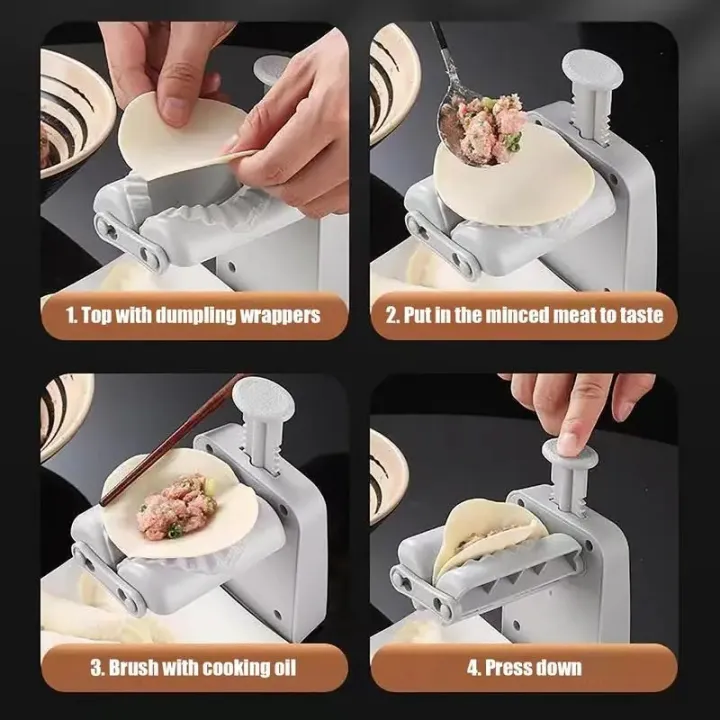 1. Top with dumpling wrappers

2. Put in the minced meat to taste

3. Brush with cooking oil

4. Press down