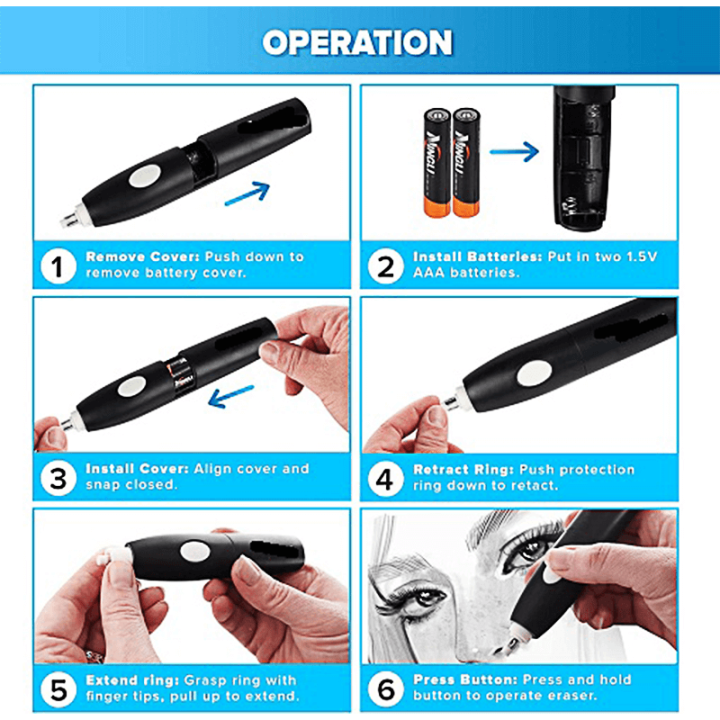 OPERATION

MINGLI

MINGLI

1 Remove Cover: Push down to remove battery cover.

2 Install Batteries: Put in two 1.5V AAA batteries.

3 Install Cover: Align cover and snap closed.

4 Retract Ring: Push protection ring down to retact.

5 Extend ring: Grasp ring with finger tips, pull up to extend.

6 Press Button: Press and hold button to operate eraser.