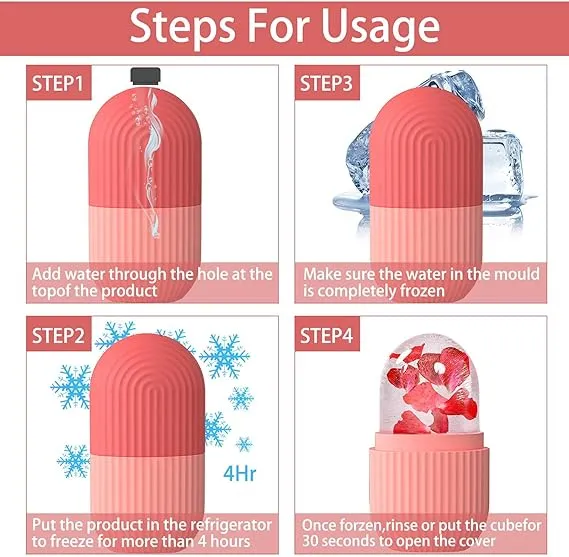 Steps For Usage

STEP1

Add water through the hole at the topof the product

STEP3

Make sure the water in the mould is completely frozen

STEP2

4Hr

Put the product in the refrigerator to freeze for more than 4 hours

STEP4

Once forzen,rinse or put the cubefor 30 seconds to open the cover