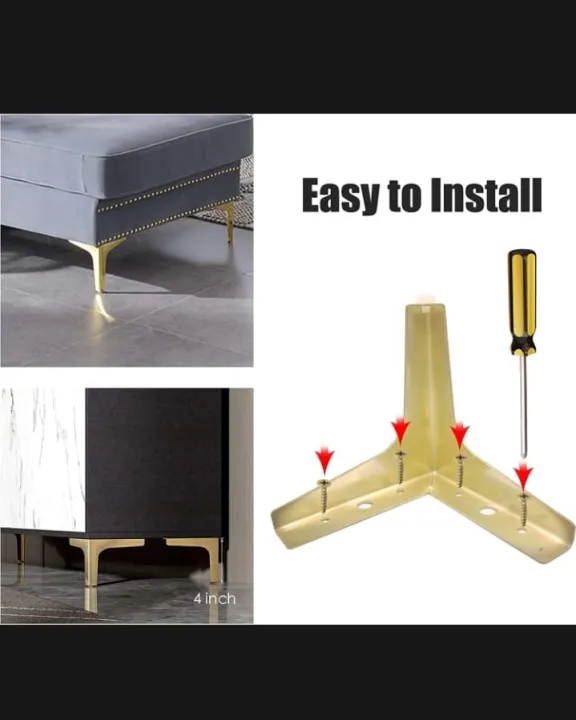 4 inch

Easy to Install