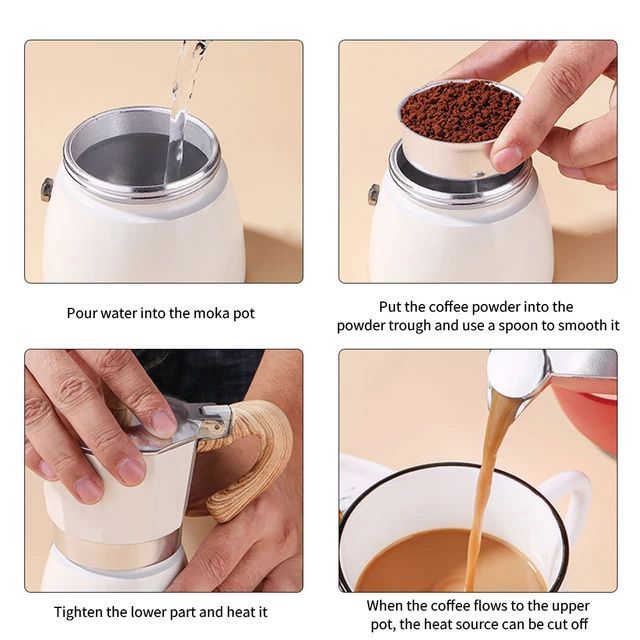 Pour water into the moka pot

Put the coffee powder into the powder trough and use a spoon to smooth it

Tighten the lower part and heat it

When the coffee flows to the upper pot, the heat source can be cut off