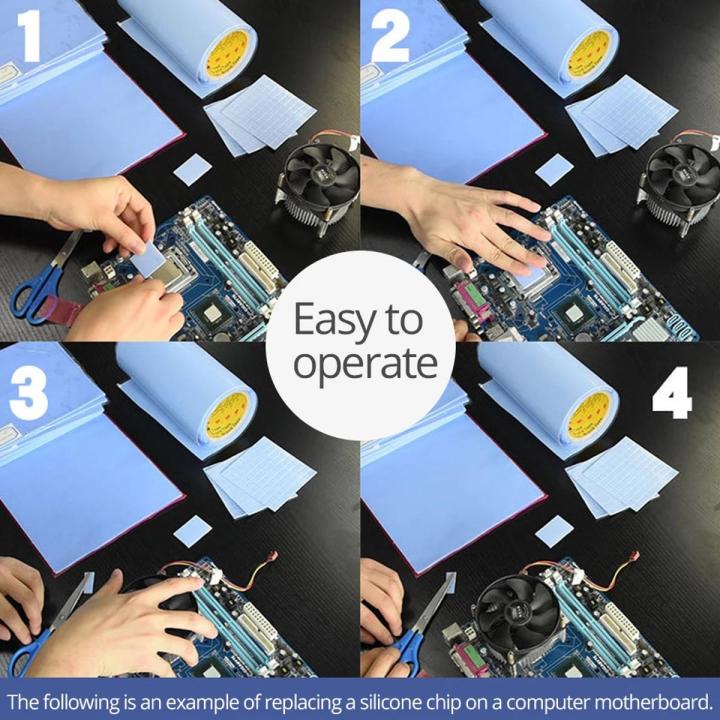 1

2

Easy to operate

3

4

The following is an example of replacing a silicone chip on a computer motherboard.