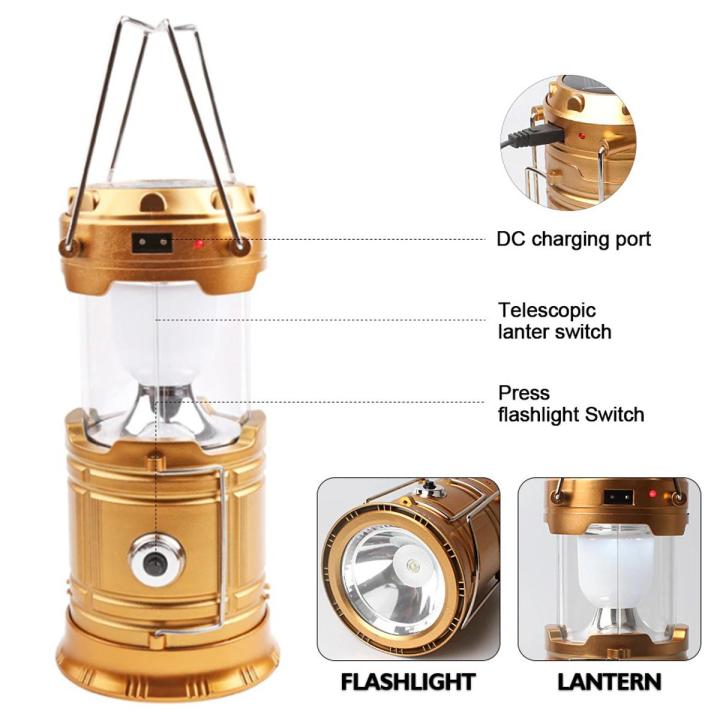 DC charging port

Telescopic
lanter switch

Press
flashlight Switch

FLASHLIGHT

LANTERN