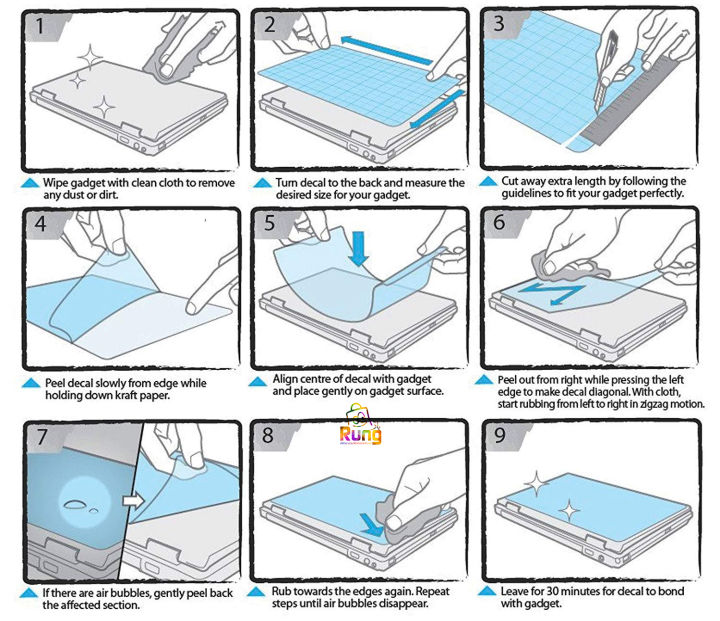 1

Wipe gadget with clean cloth to remove any dust or dirt.

2

Turn decal to the back and measure the desired size for your gadget.

3

Cut away extra length by following the guidelines to fit your gadget perfectly.

4

Peel decal slowly from edge while holding down kraft paper.

5

Align centre of decal with gadget and place gently on gadget surface.

6

Peel out from right while pressing the left edge to make decal diagonal. With cloth, start rubbing from left to right in zigzag motion.

Rung

7

If there are air bubbles, gently peel back the affected section.

8

Rub towards the edges again. Repeat steps until air bubbles disappear.

9

Leave for 30 minutes for decal to bond with gadget.