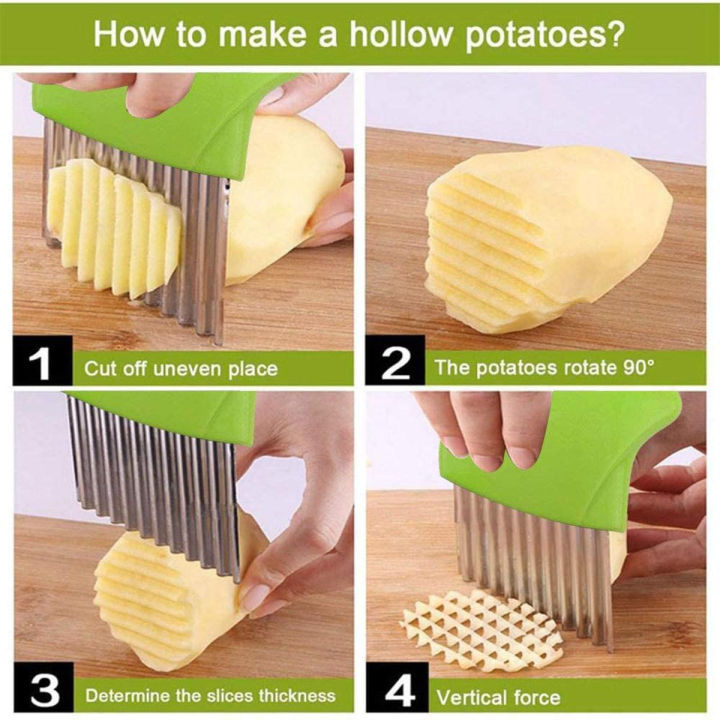 How to make a hollow potatoes?

1 Cut off uneven place

2 The potatoes rotate 90°

3 Determine the slices thickness

4 Vertical force