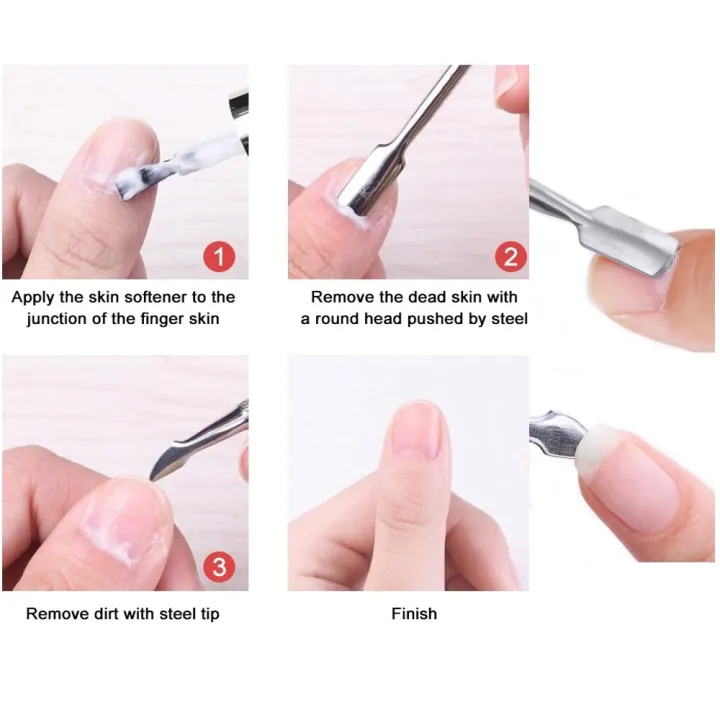 1

Apply the skin softener to the junction of the finger skin

2

Remove the dead skin with a round head pushed by steel

3

Remove dirt with steel tip

Finish