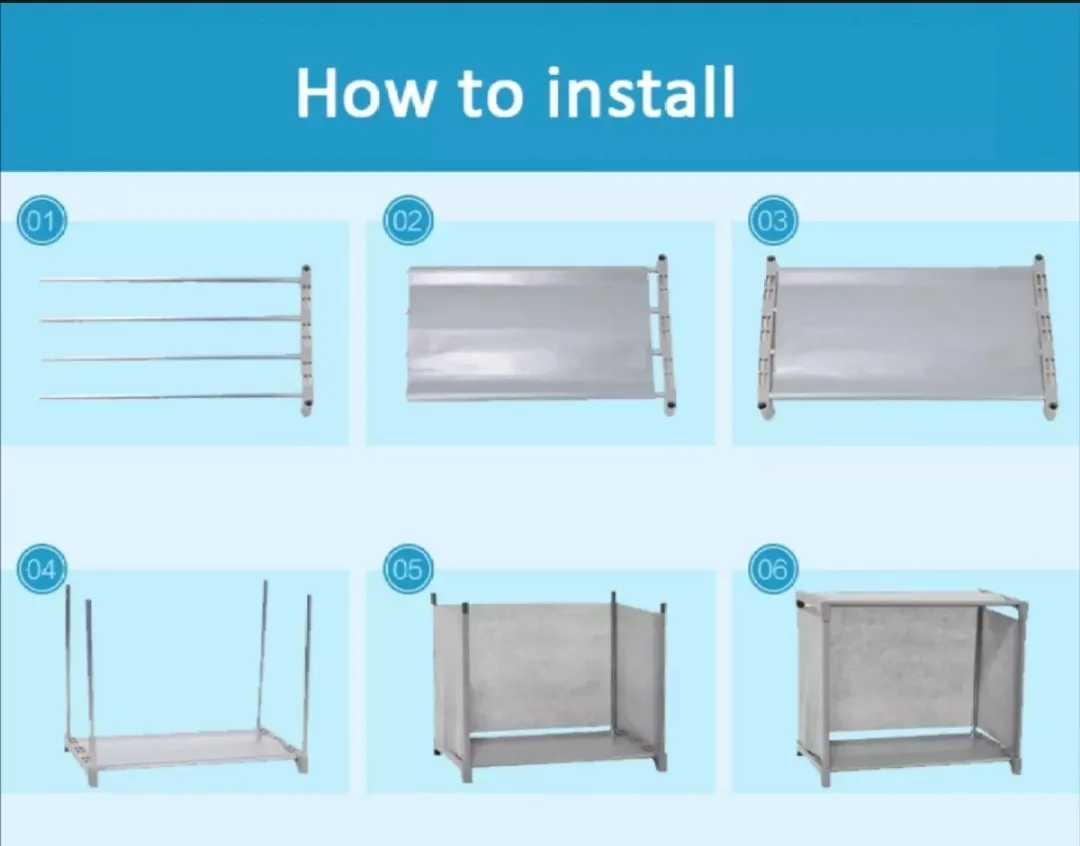 How to install

01

02

03

04

05

06