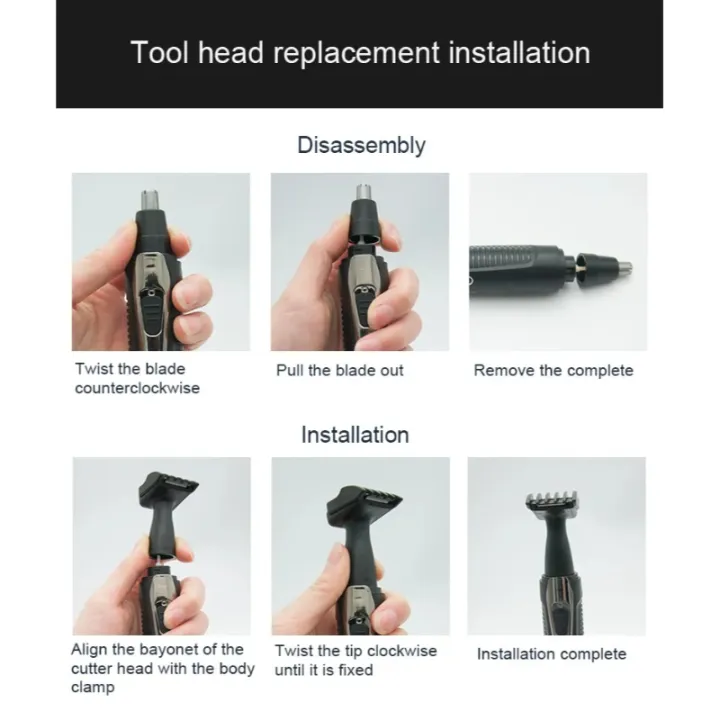 Tool head replacement installation

Disassembly

Twist the blade counterclockwise

Pull the blade out

Remove the complete

Installation

Align the bayonet of the cutter head with the body clamp

Twist the tip clockwise until it is fixed

Installation complete