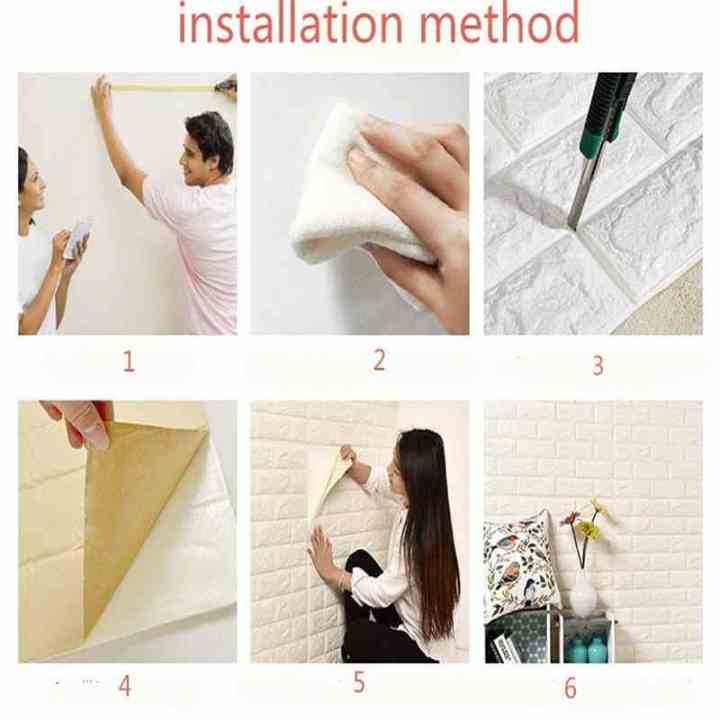 installation method

1

2

3

4

5

6