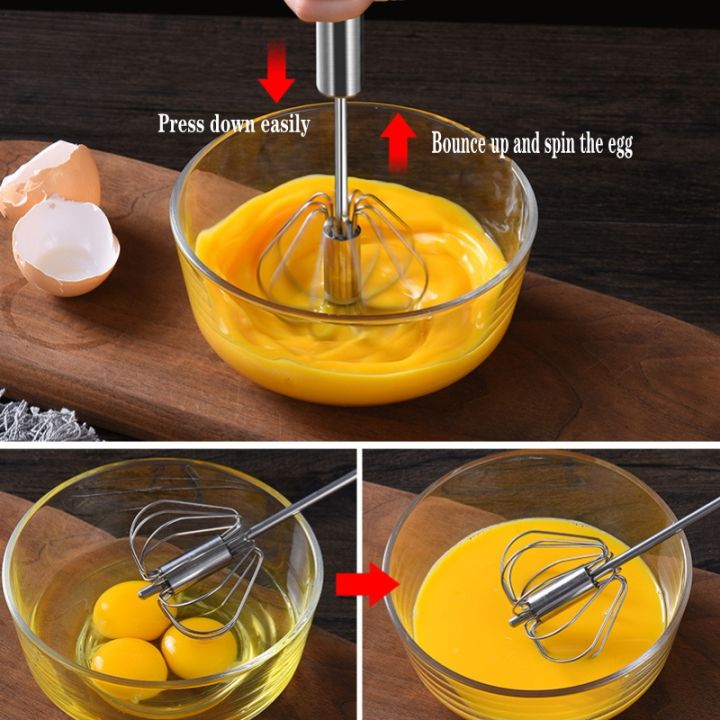 Press down easily

Bounce up and spin the egg