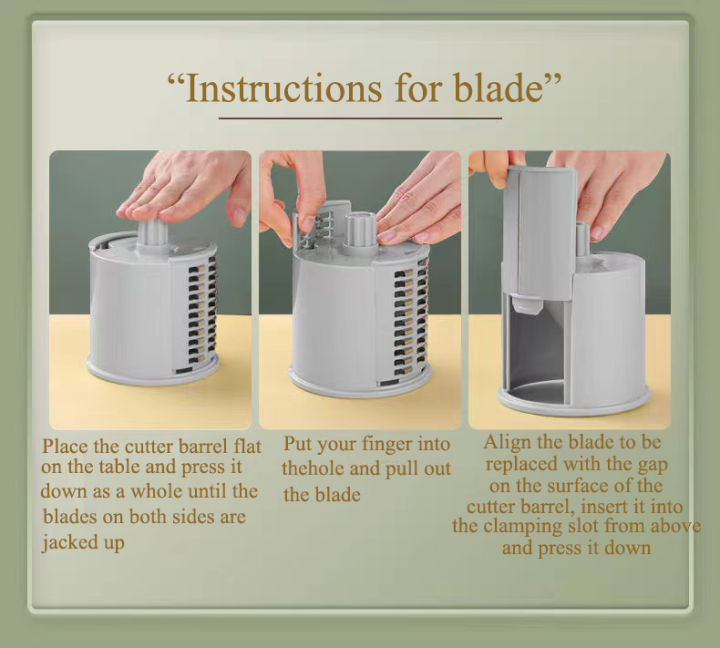 “Instructions for blade”

Place the cutter barrel flat on the table and press it down as a whole until the blades on both sides are jacked up

Put your finger into thehole and pull out the blade

Align the blade to be replaced with the gap on the surface of the cutter barrel, insert it into the clamping slot from above and press it down