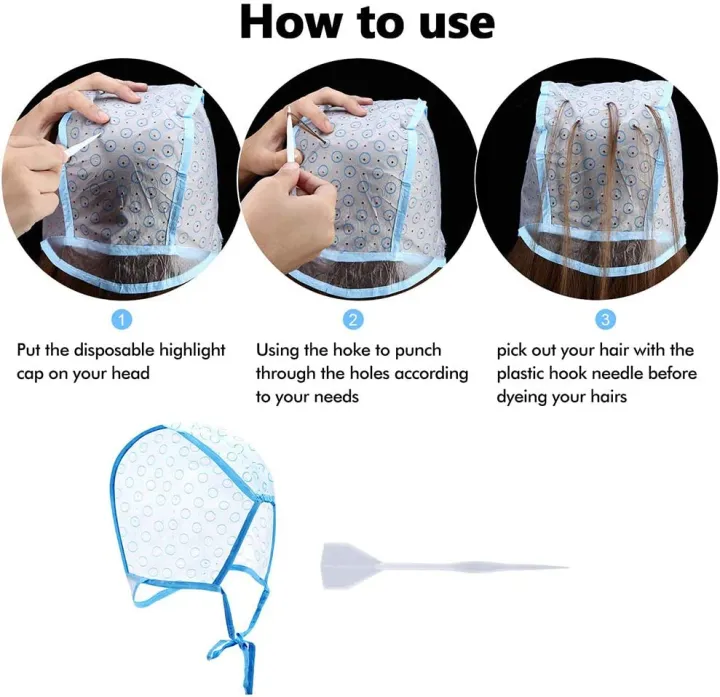 How to use

1

Put the disposable highlight cap on your head

2

Using the hoke to punch through the holes according to your needs

3

pick out your hair with the plastic hook needle before dyeing your hairs