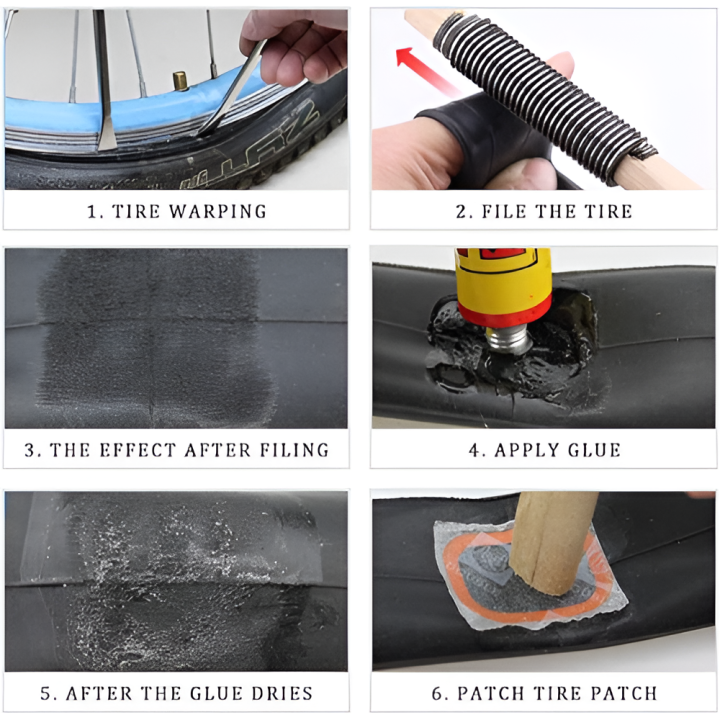 1. TIRE WARPING

2. FILE THE TIRE

3. THE EFFECT AFTER FILING

4. APPLY GLUE

5. AFTER THE GLUE DRIES

6. PATCH TIRE PATCH