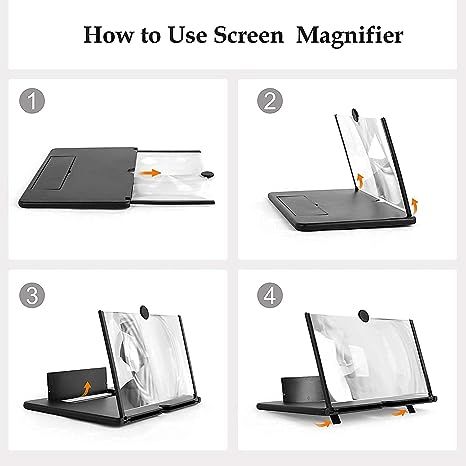 How to Use Screen Magnifier

1

2

3

4