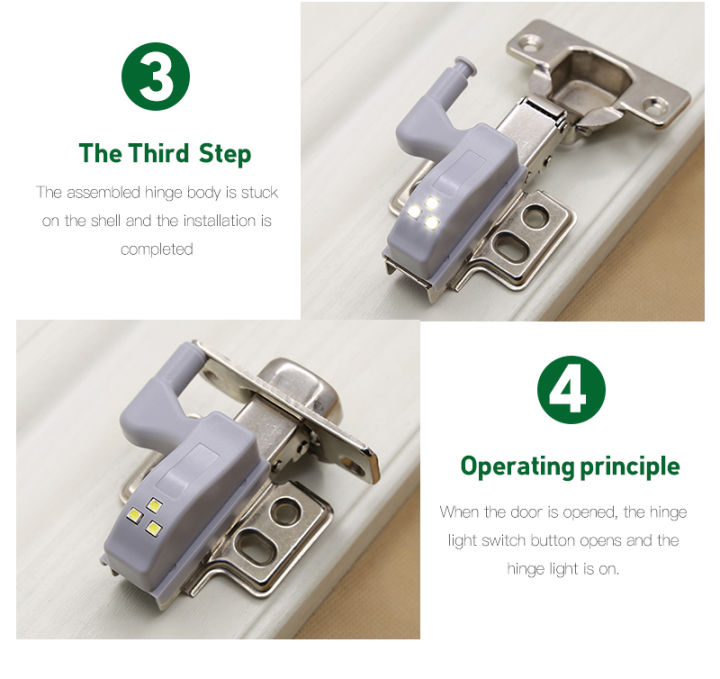 3

The Third Step

The assembled hinge body is stuck on the shell and the installation is completed

4

Operating principle

When the door is opened, the hinge light switch button opens and the hinge light is on.