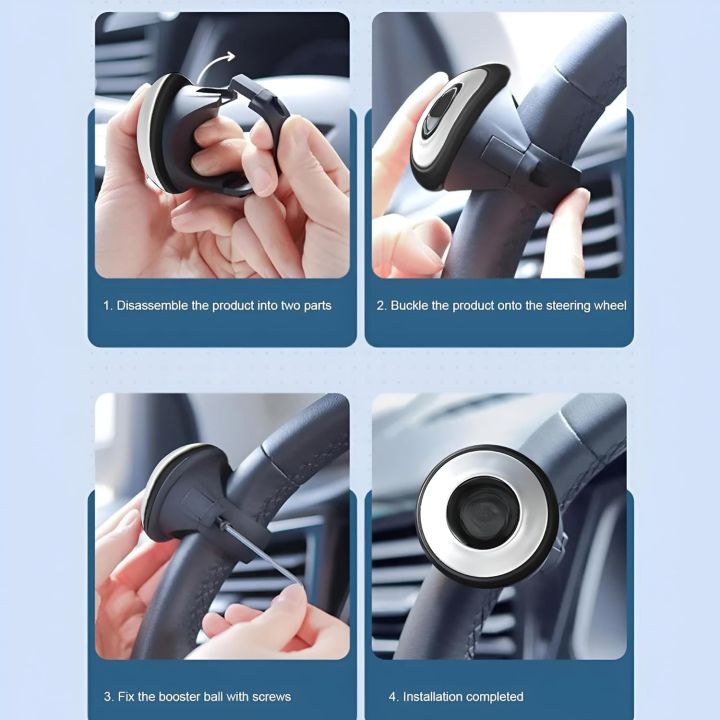 1. Disassemble the product into two parts

2. Buckle the product onto the steering wheel

3. Fix the booster ball with screws

4. Installation completed