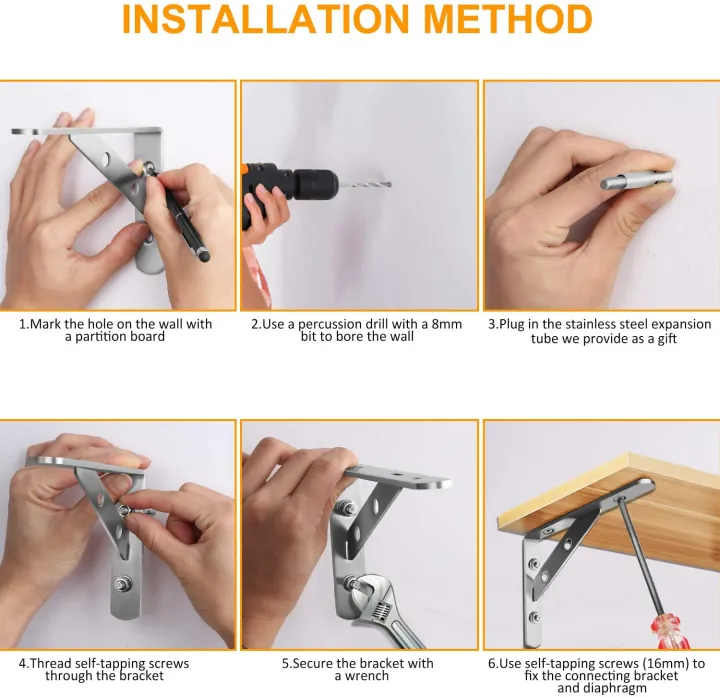 INSTALLATION METHOD

1.Mark the hole on the wall with a partition board

2.Use a percussion drill with a 8mm bit to bore the wall

3.Plug in the stainless steel expansion tube we provide as a gift

4.Thread self-tapping screws through the bracket

5.Secure the bracket with a wrench

6.Use self-tapping screws (16mm) to fix the connecting bracket and diaphragm