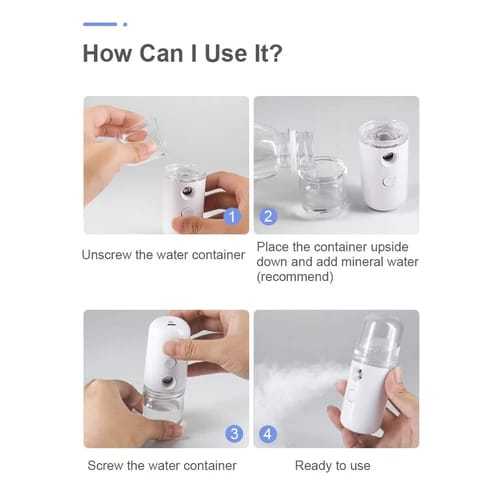 How Can I Use It?

1

Unscrew the water container

2

Place the container upside down and add mineral water (recommend)

3

Screw the water container

4

Ready to use