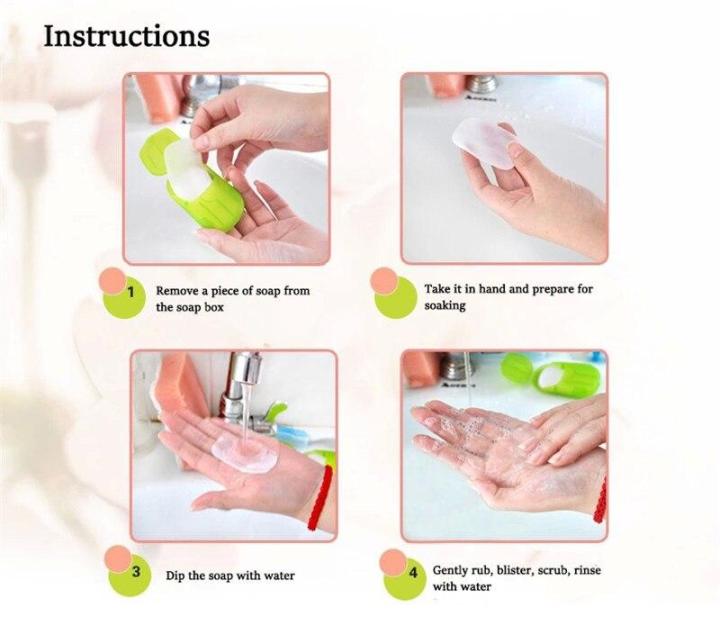 Instructions

1 Remove a piece of soap from the soap box

Take it in hand and prepare for soaking

3 Dip the soap with water

4 Gently rub, blister, scrub, rinse with water