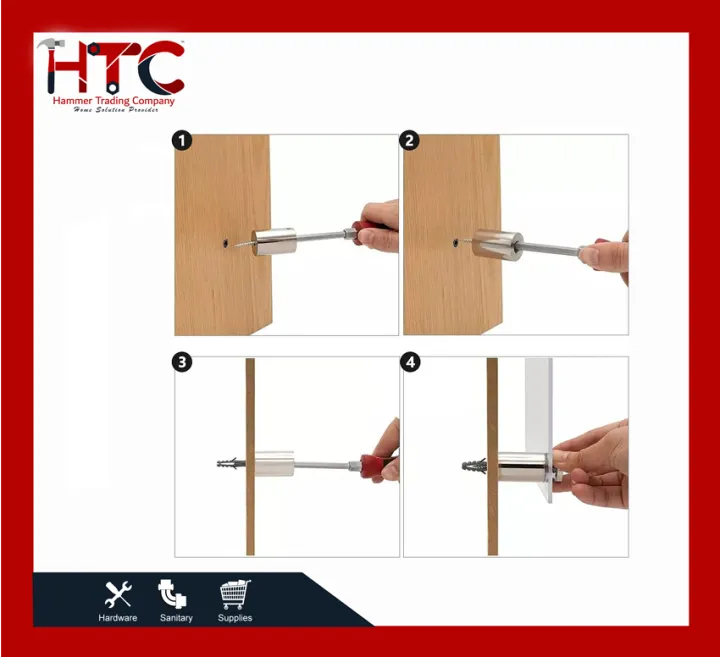 HTC
Hammer Trading Company
Home Solution Provider

1
2
3
4

Hardware
Sanitary
Supplies