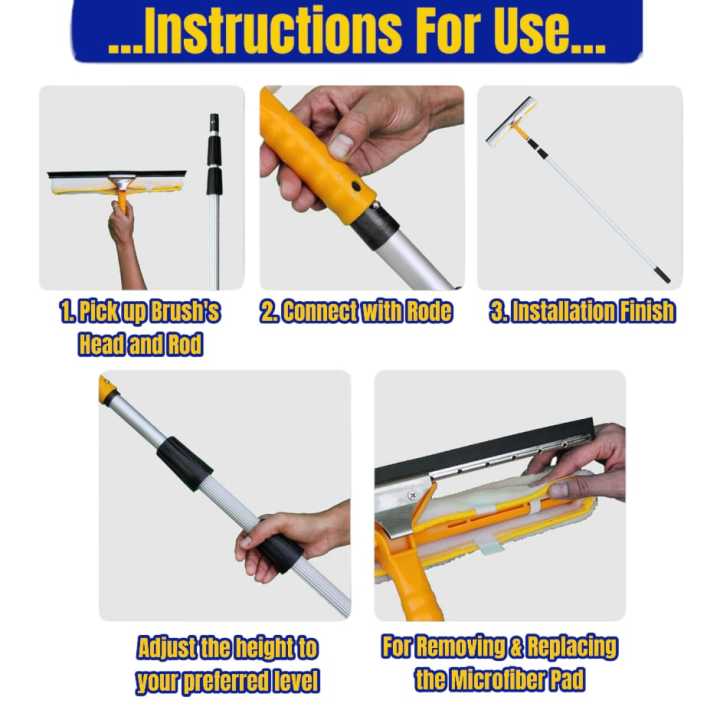 ...Instructions For Use...

1. Pick up Brush's Head and Rod

2. Connect with Rode

3. Installation Finish

Adjust the height to your preferred level

For Removing & Replacing the Microfiber Pad