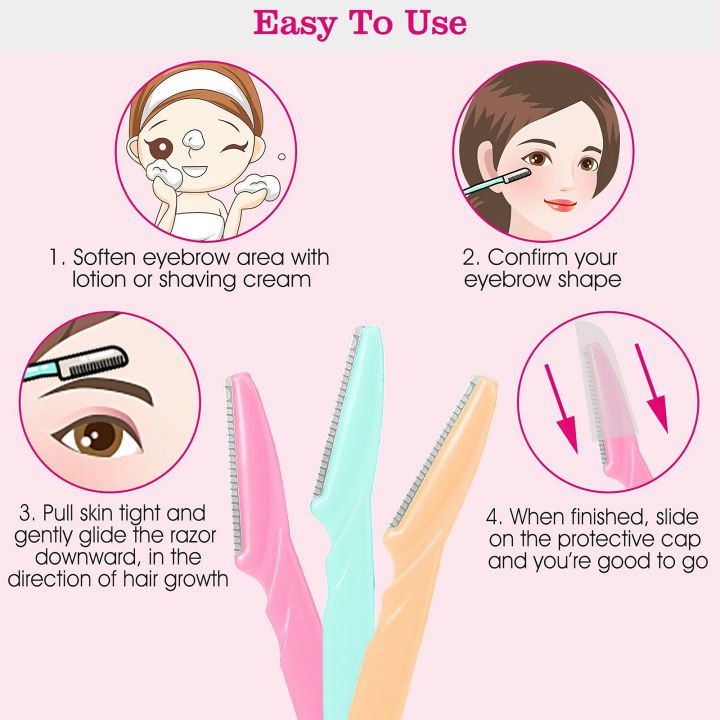 Easy To Use

1. Soften eyebrow area with lotion or shaving cream

2. Confirm your eyebrow shape

3. Pull skin tight and gently glide the razor downward, in the direction of hair growth

4. When finished, slide on the protective cap and you're good to go