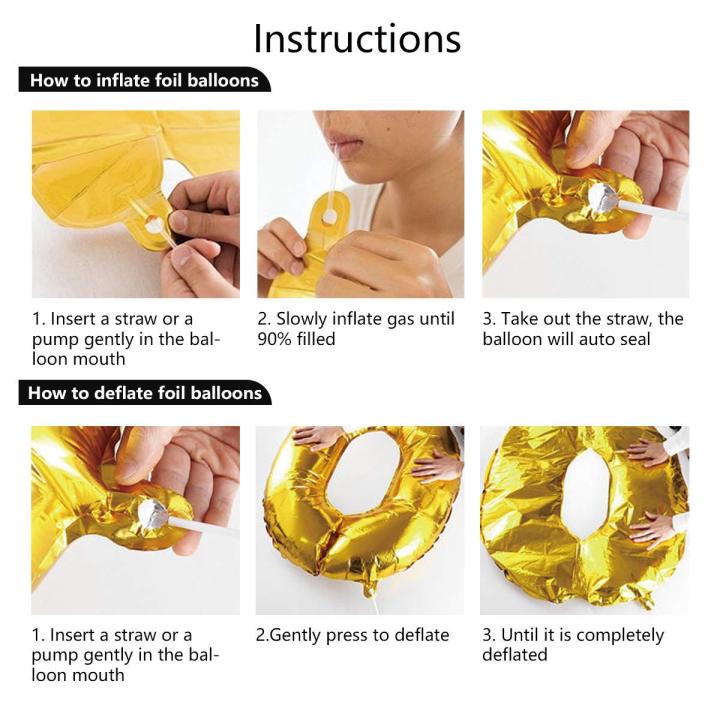 Instructions

How to inflate foil balloons

1. Insert a straw or a pump gently in the balloon mouth

2. Slowly inflate gas until 90% filled

3. Take out the straw, the balloon will auto seal

How to deflate foil balloons

1. Insert a straw or a pump gently in the balloon mouth

2.Gently press to deflate

3. Until it is completely deflated