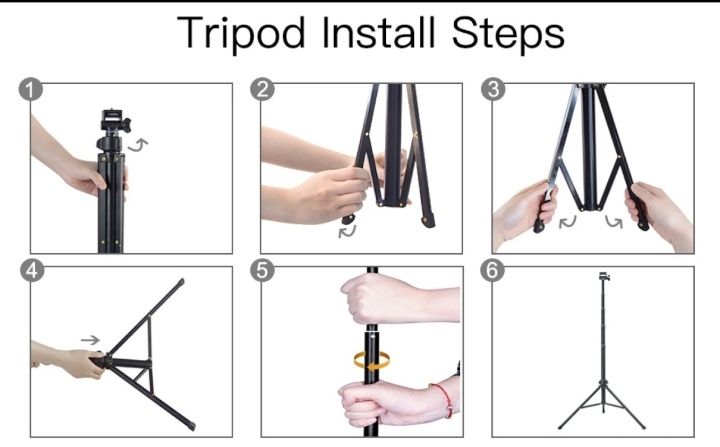 Tripod Install Steps

1

2

3

4

5

6