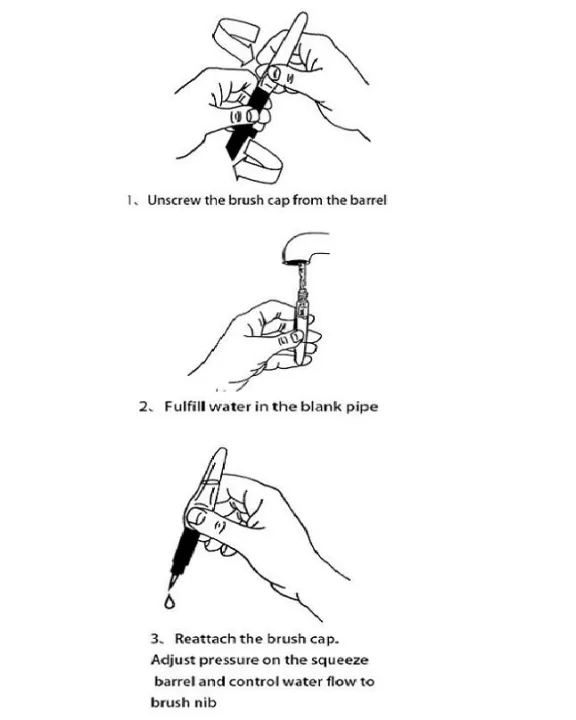 1、Unscrew the brush cap from the barrel

2、Fulfill water in the blank pipe

3、Reattach the brush cap.
Adjust pressure on the squeeze barrel and control water flow to brush nib