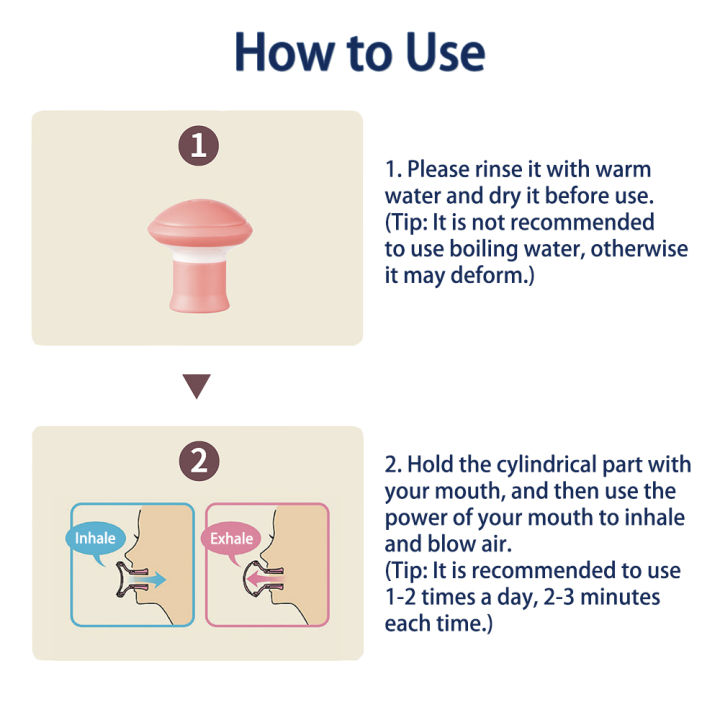 How to Use

1

1. Please rinse it with warm water and dry it before use. (Tip: It is not recommended to use boiling water, otherwise it may deform.)

2

Inhale

Exhale

2. Hold the cylindrical part with your mouth, and then use the power of your mouth to inhale and blow air. (Tip: It is recommended to use 1-2 times a day, 2-3 minutes each time.)