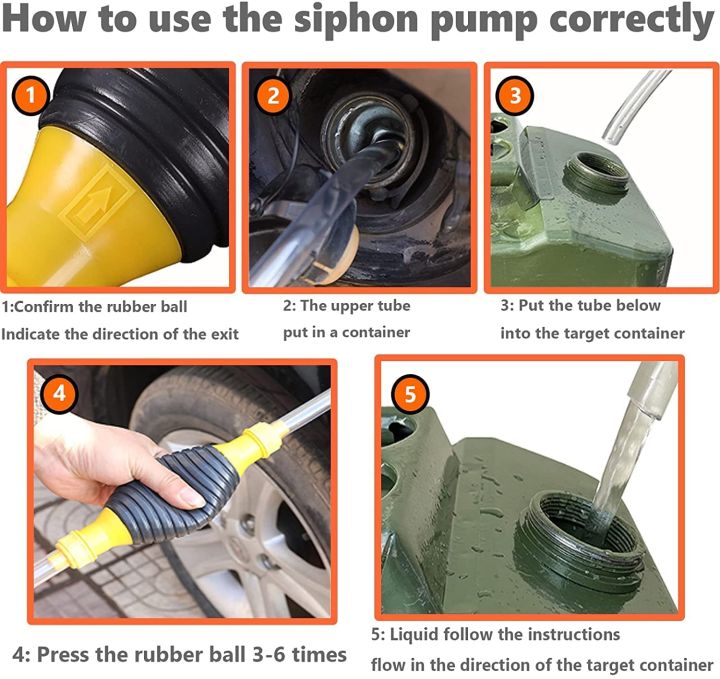 How to use the siphon pump correctly

1

2

3

1:Confirm the rubber ball
Indicate the direction of the exit

2: The upper tube
put in a container

3: Put the tube below
into the target container

4

5

4: Press the rubber ball 3-6 times

5: Liquid follow the instructions
flow in the direction of the target container