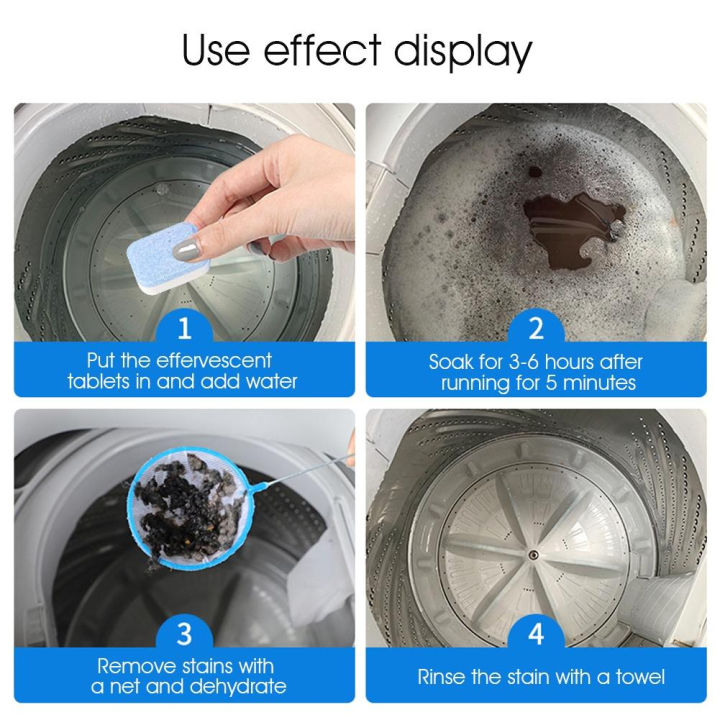 Use effect display

1
Put the effervescent tablets in and add water

2
Soak for 3-6 hours after running for 5 minutes

3
Remove stains with a net and dehydrate

4
Rinse the stain with a towel