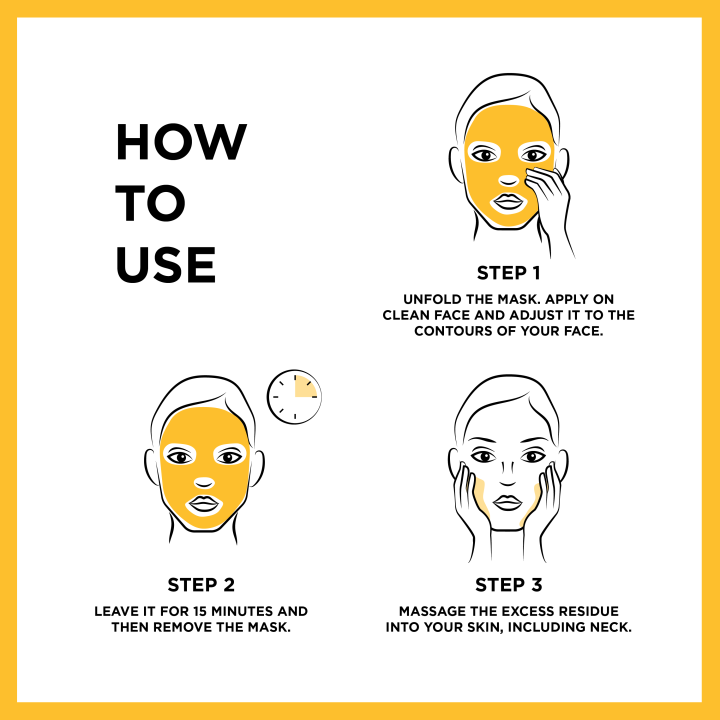 HOW
TO
USE

STEP 1

UNFOLD THE MASK. APPLY ON CLEAN FACE AND ADJUST IT TO THE CONTOURS OF YOUR FACE.

STEP 2

LEAVE IT FOR 15 MINUTES AND THEN REMOVE THE MASK.

STEP 3

MASSAGE THE EXCESS RESIDUE INTO YOUR SKIN, INCLUDING NECK.