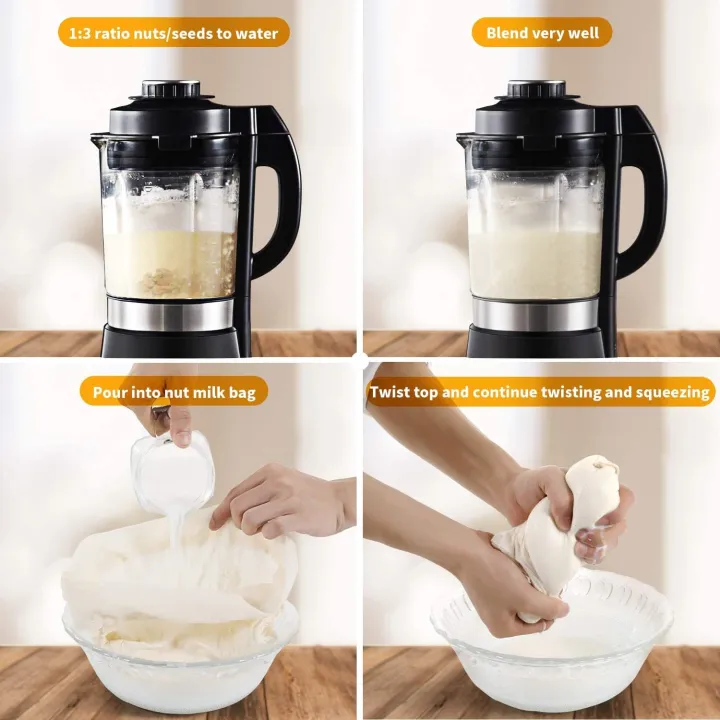 1:3 ratio nuts/seeds to water

Blend very well

Pour into nut milk bag

Twist top and continue twisting and squeezing