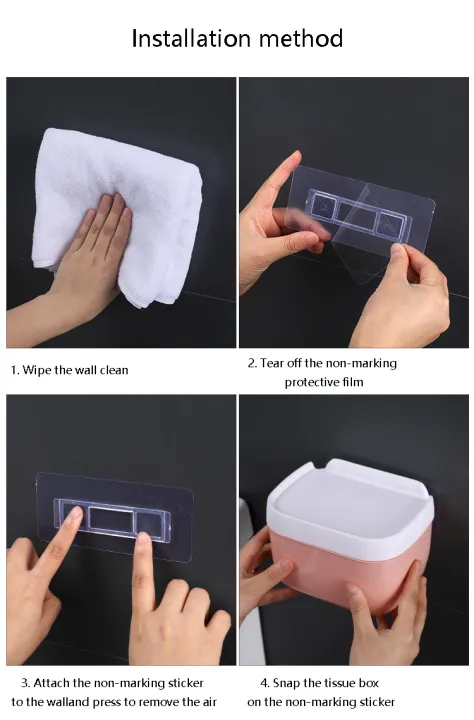 Installation method

1. Wipe the wall clean

2. Tear off the non-marking protective film

3. Attach the non-marking sticker to the walland press to remove the air

4. Snap the tissue box on the non-marking sticker