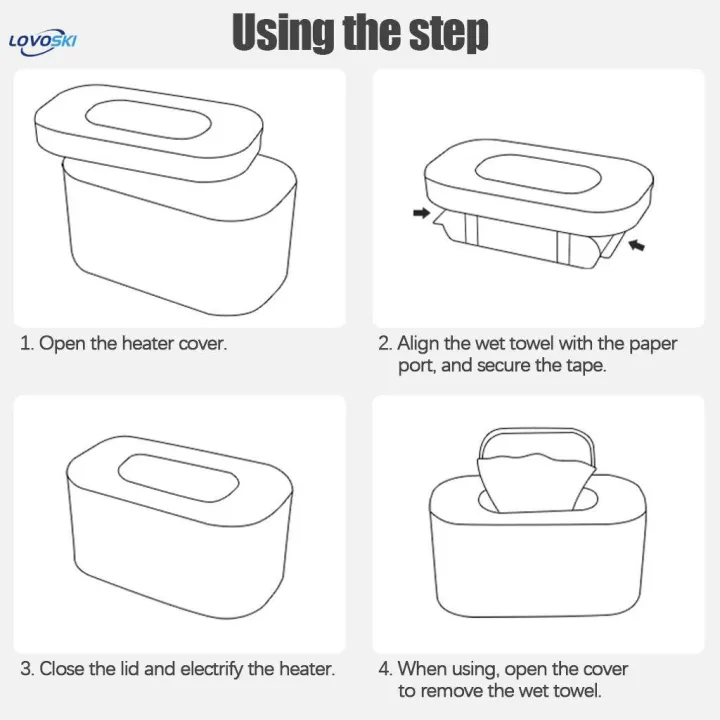 LOVOSKI

Using the step

1. Open the heater cover.

2. Align the wet towel with the paper port, and secure the tape.

3. Close the lid and electrify the heater.

4. When using, open the cover to remove the wet towel.