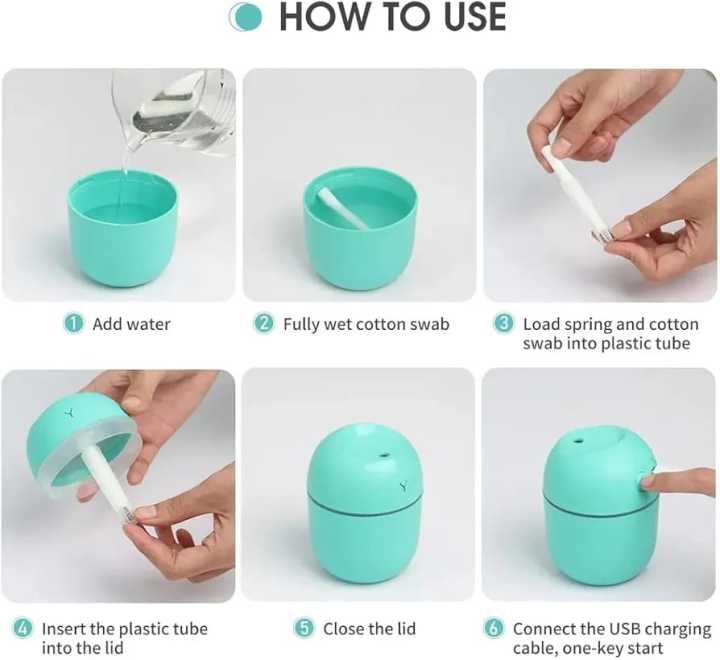 HOW TO USE

1 Add water

2 Fully wet cotton swab

3 Load spring and cotton swab into plastic tube

4 Insert the plastic tube into the lid

5 Close the lid

6 Connect the USB charging cable, one-key start