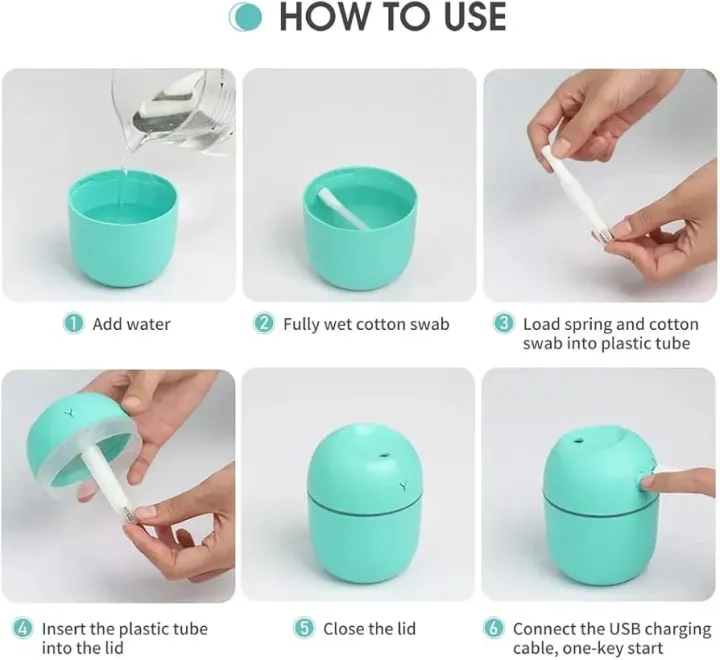 HOW TO USE

1 Add water

2 Fully wet cotton swab

3 Load spring and cotton swab into plastic tube

4 Insert the plastic tube into the lid

5 Close the lid

6 Connect the USB charging cable, one-key start