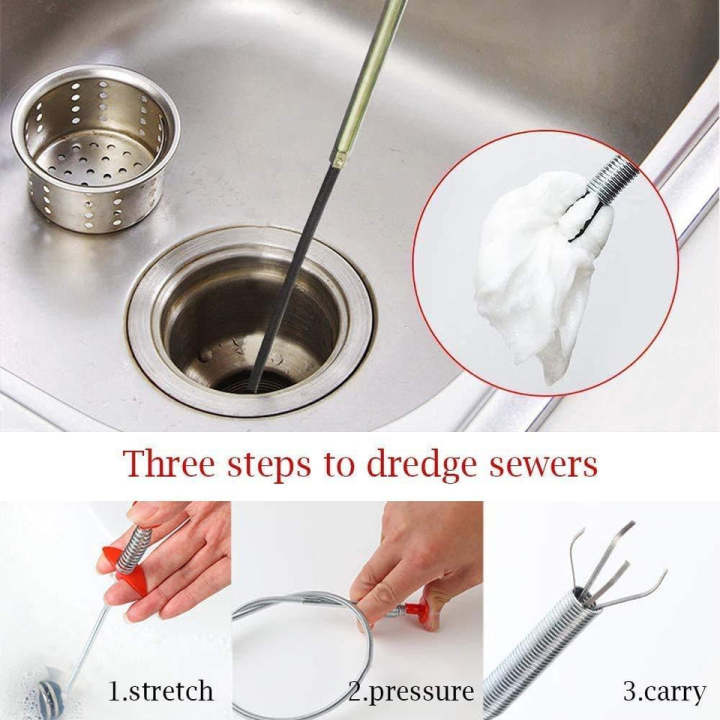 Three steps to dredge sewers

1.stretch

2.pressure

3.carry