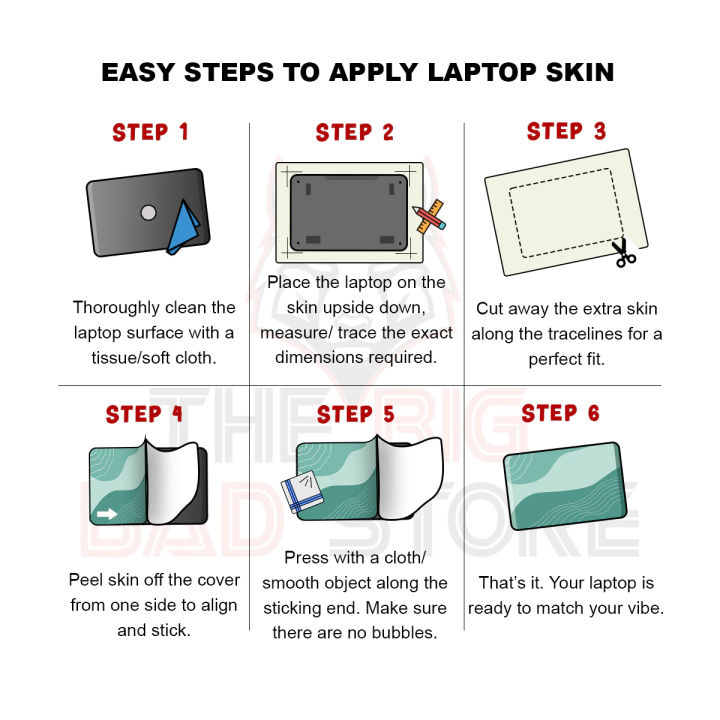 EASY STEPS TO APPLY LAPTOP SKIN

STEP 1

Thoroughly clean the laptop surface with a tissue/soft cloth.

STEP 2

Place the laptop on the skin upside down, measure/ trace the exact dimensions required.

STEP 3

Cut away the extra skin along the tracelines for a perfect fit.

STEP 4

Peel skin off the cover from one side to align and stick.

STEP 5

Press with a cloth/ smooth object along the sticking end. Make sure there are no bubbles.

STEP 6

That's it. Your laptop is ready to match your vibe.

THE BIG BAD STORE