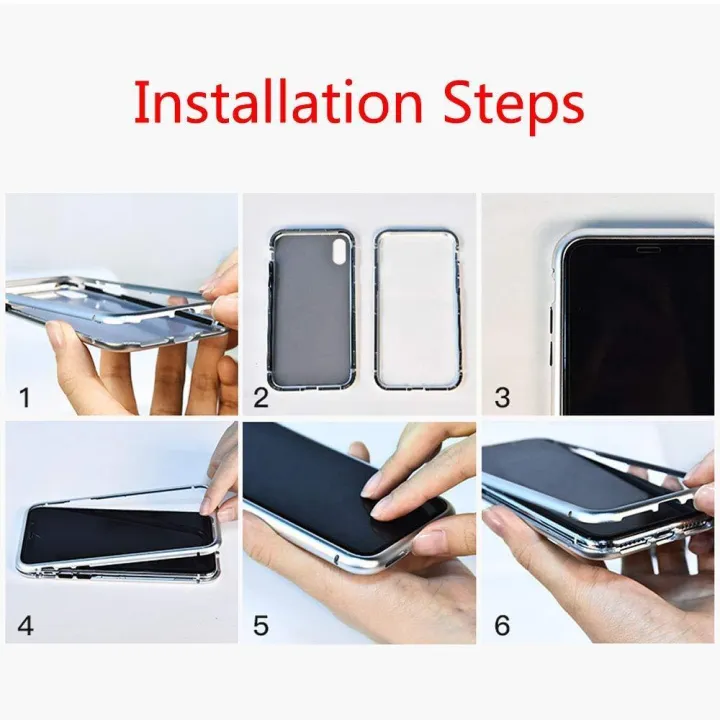 Installation Steps

1

2

3

4

5

6