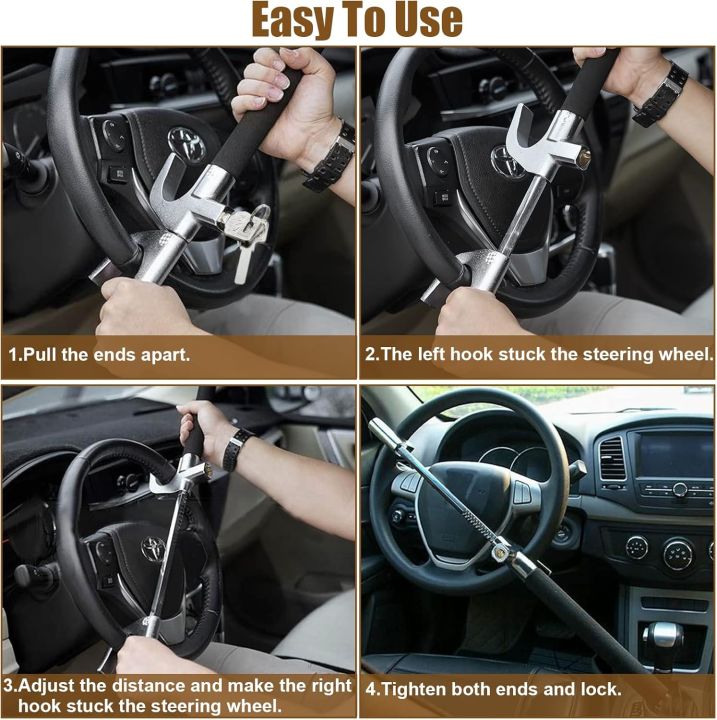 Easy To Use

1.Pull the ends apart.

2.The left hook stuck the steering wheel.

3.Adjust the distance and make the right hook stuck the steering wheel.

4.Tighten both ends and lock.