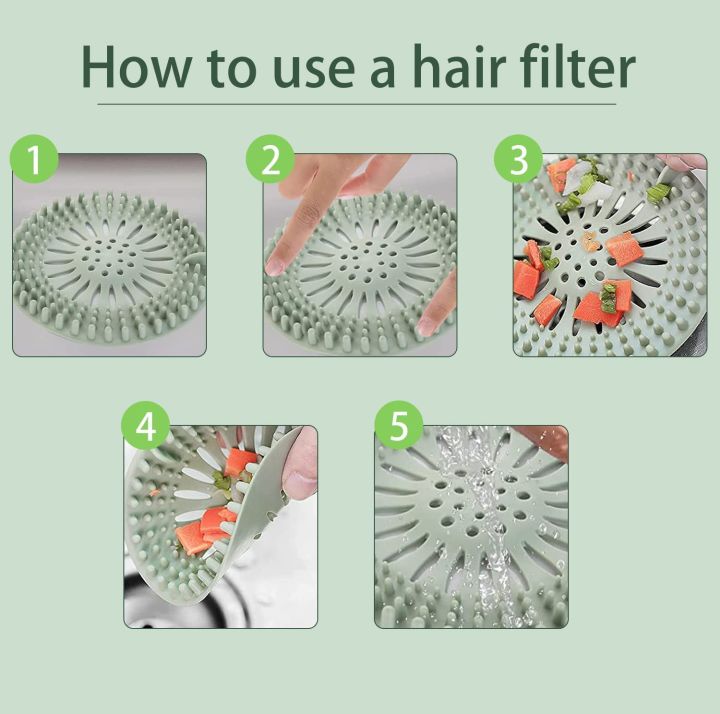 How to use a hair filter

1

2

3

4

5