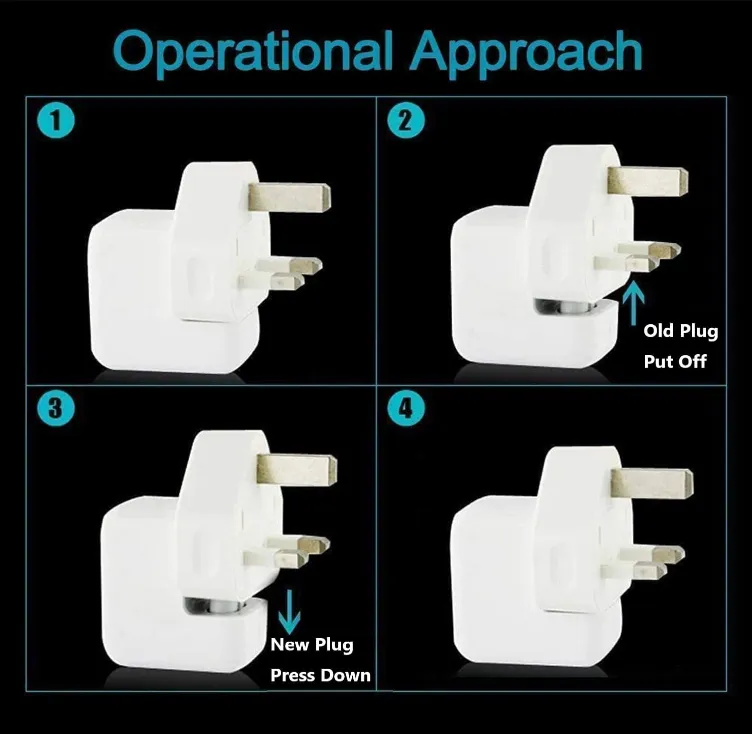 Operational Approach

1

2

Old Plug
Put Off

3

New Plug
Press Down

4